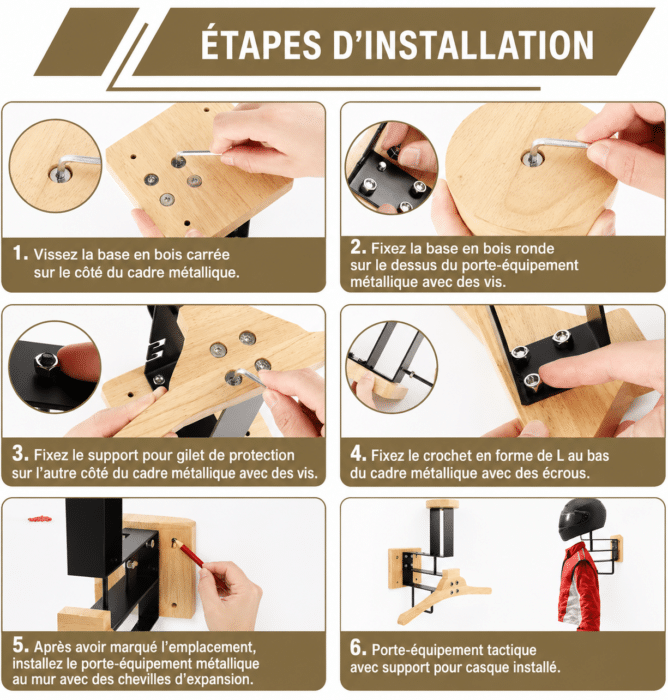 ÉTAPES D'INSTALLATION

1. Vissez la base en bois carrée sur le côté du cadre métallique.

2. Fixez la base en bois ronde sur le dessus du porte-équipement métallique avec des vis.

3. Fixez le support pour gilet de protection sur l'autre côté du cadre métallique avec des vis.

4. Fixez le crochet en forme de L au bas du cadre métallique avec des écrous.

5. Après avoir marqué l'emplacement, installez le porte-équipement métallique au mur avec des chevilles d'expansion.

6. Porte-équipement tactique avec support pour casque installé.