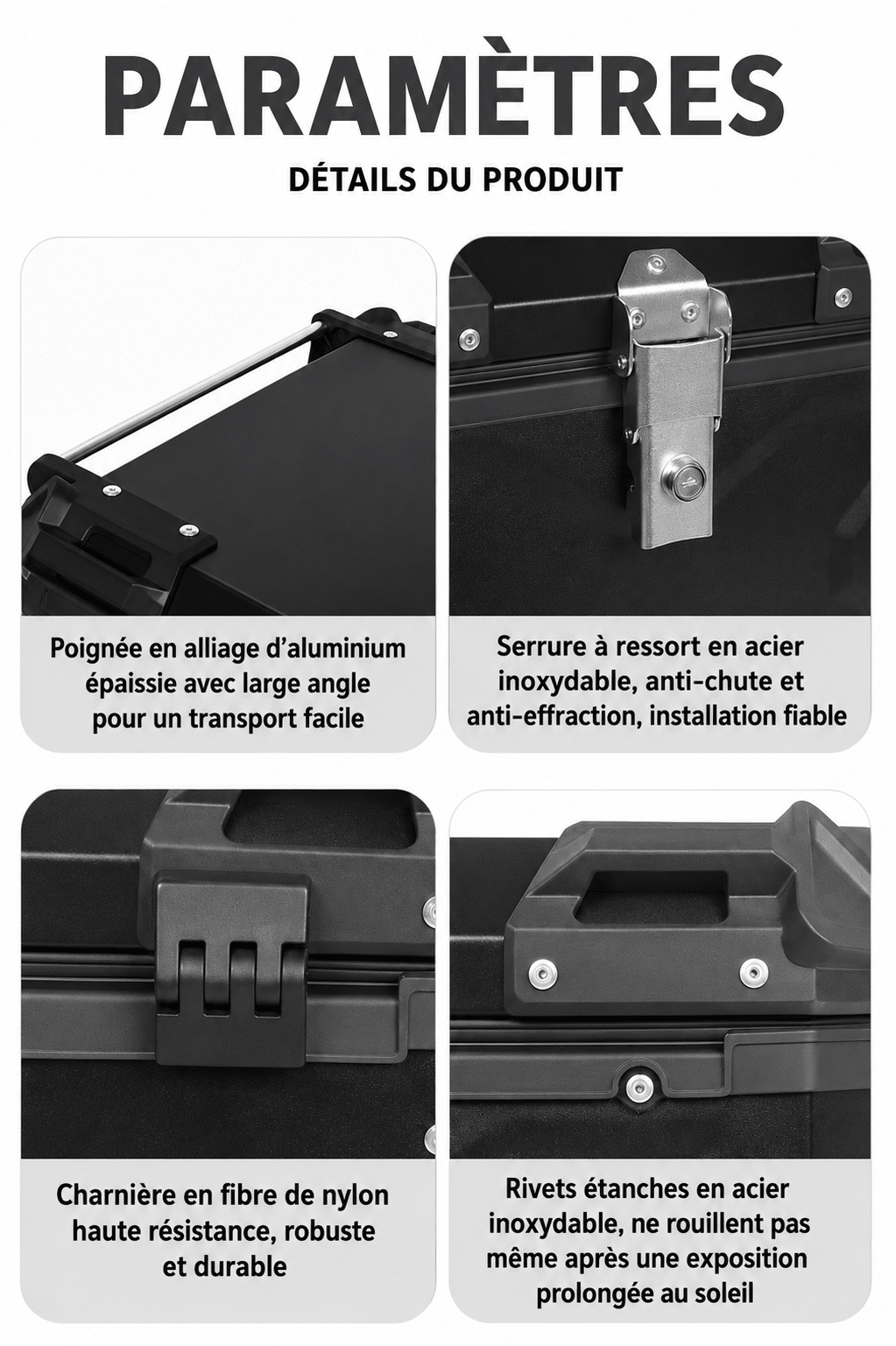 PARAMÈTRES

DÉTAILS DU PRODUIT

Poignée en alliage d'aluminium épaissie avec large angle pour un transport facile

Serrure à ressort en acier inoxydable, anti-chute et anti-effraction, installation fiable

Charnière en fibre de nylon haute résistance, robuste et durable

Rivets étanches en acier inoxydable, ne rouillent pas même après une exposition prolongée au soleil